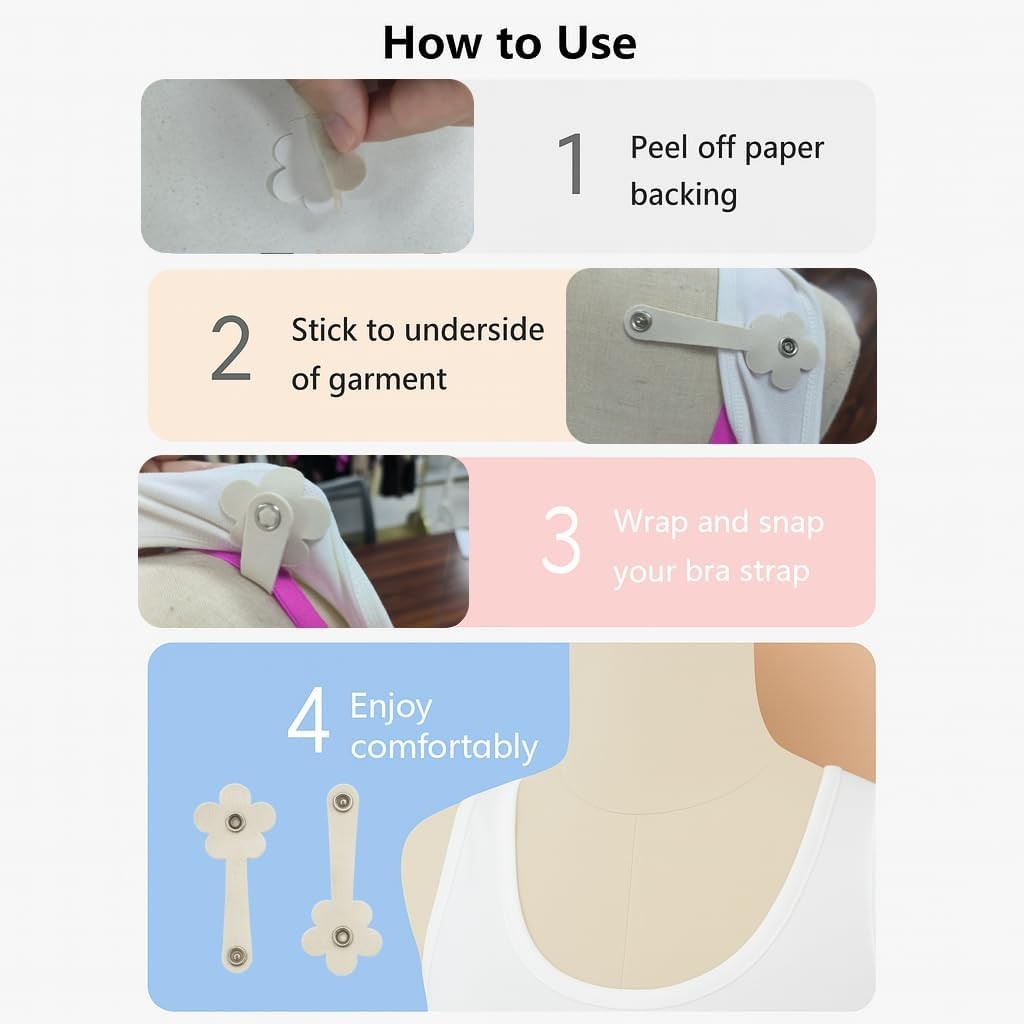 How to Use

1 Peel off paper backing

2 Stick to underside of garment

3 Wrap and snap your bra strap

4 Enjoy comfortably